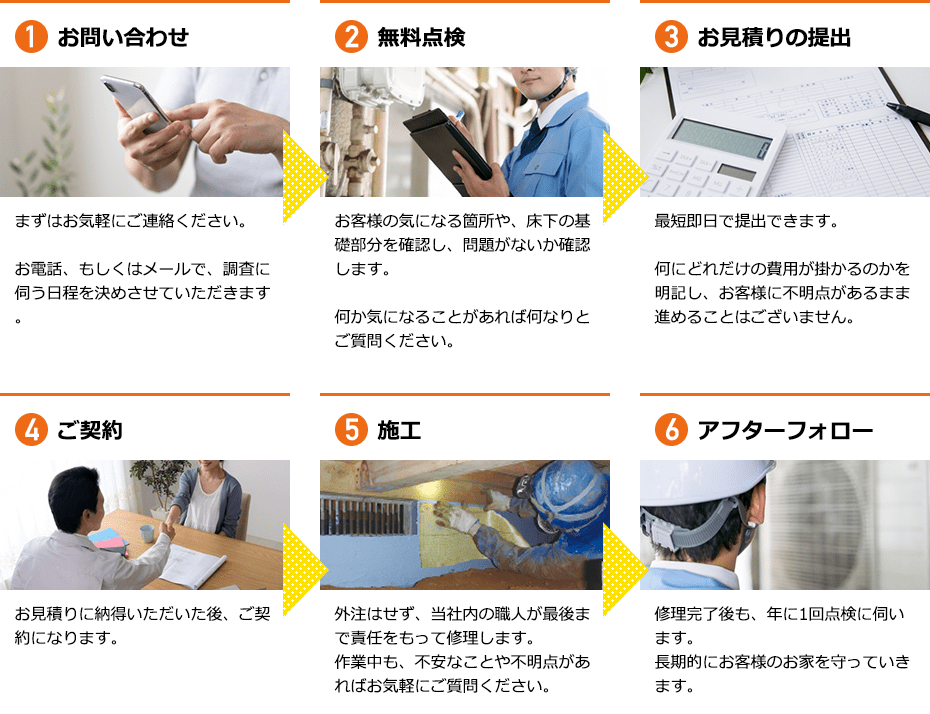 1 お問い合わせ

まずはお気軽にご連絡ください。

お電話、もしくはメールで、調査に伺う日程を決めさせていただきます。

2 無料点検

お客様の気になる箇所や、床下の基礎部分を確認し、問題がないか確認します。

何か気になることがあれば何なりとご質問ください。

3 お見積りの提出

最短即日で提出できます。

何にどれだけの費用が掛かるのかを明記し、お客様に不明点があるまま進めることはございません。

4 ご契約

お見積りに納得いただいた後、ご契約になります。

5 施工

外注はせず、当社内の職人が最後まで責任をもって修理します。
作業中も、不安なことや不明点があればお気軽にご質問ください。

6 アフターフォロー

修理完了後も、年に1回点検に伺います。
長期的にお客様のお家を守っていきます。